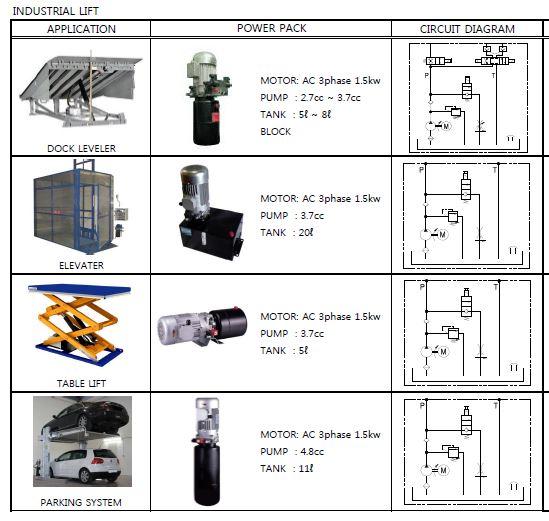 INDUSTRIAL LIFT

| APPLICATION | POWER PACK | CIRCUIT DIAGRAM |
|---|---|---|
| DOCK LEVELER | MOTOR: AC 3phase 1.5kw PUMP : 2.7cc ~ 3.7cc TANK : 5ℓ ~ 8ℓ BLOCK | P T M |
| ELEVATER | MOTOR: AC 3phase 1.5kw PUMP : 3.7cc TANK : 20ℓ | P T M |
| TABLE LIFT | MOTOR: AC 3phase 1.5kw PUMP : 3.7cc TANK : 5ℓ | P T M |
| PARKING SYSTEM | MOTOR: AC 3phase 1.5kw PUMP : 4.8cc TANK : 11ℓ | P T M |