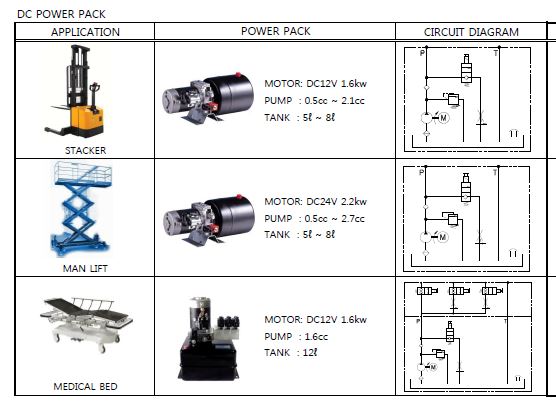 DC POWER PACK

| APPLICATION | POWER PACK | CIRCUIT DIAGRAM |
|---|---|---|
| STACKER | MOTOR: DC12V 1.6kw PUMP : 0.5cc ~ 2.1cc TANK : 5ℓ ~ 8ℓ | P T M |
| MAN LIFT | MOTOR: DC24V 2.2kw PUMP : 0.5cc ~ 2.7cc TANK : 5ℓ ~ 8ℓ | P T M |
| MEDICAL BED | MOTOR: DC12V 1.6kw PUMP : 1.6cc TANK : 12ℓ | P T M |